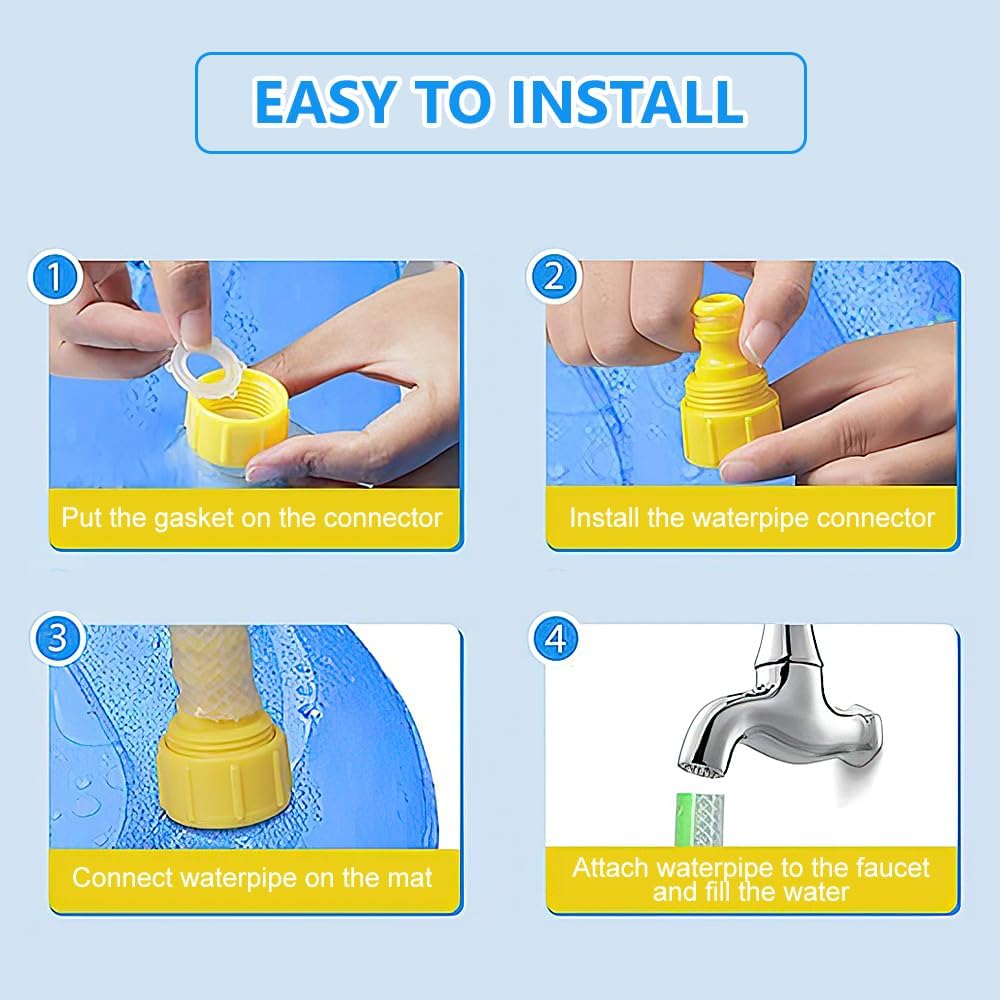 EASY TO INSTALL

1
Put the gasket on the connector

2
Install the waterpipe connector

3
Connect waterpipe on the mat

4
Attach waterpipe to the faucet and fill the water