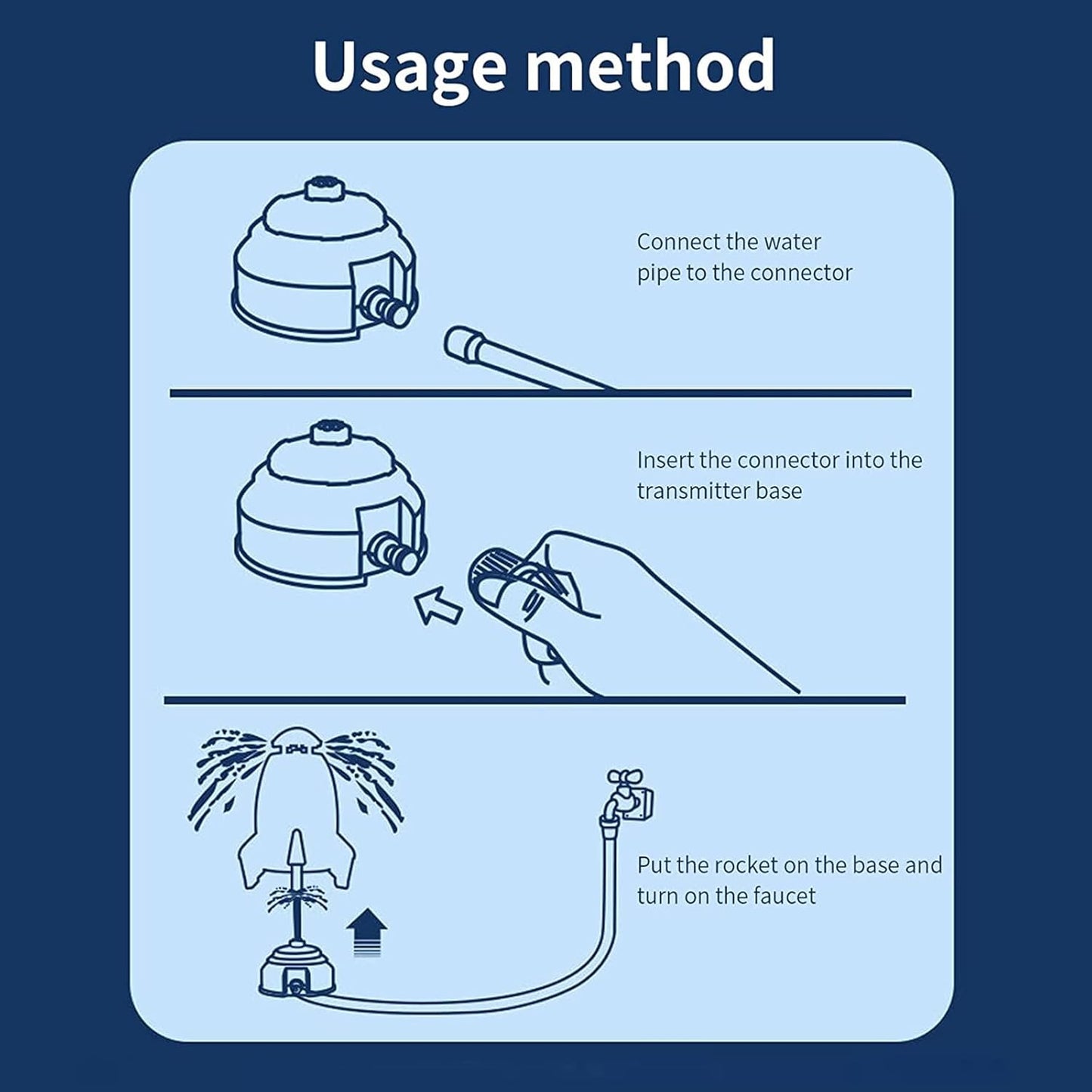 Usage method

Connect the water pipe to the connector

Insert the connector into the transmitter base

Put the rocket on the base and turn on the faucet