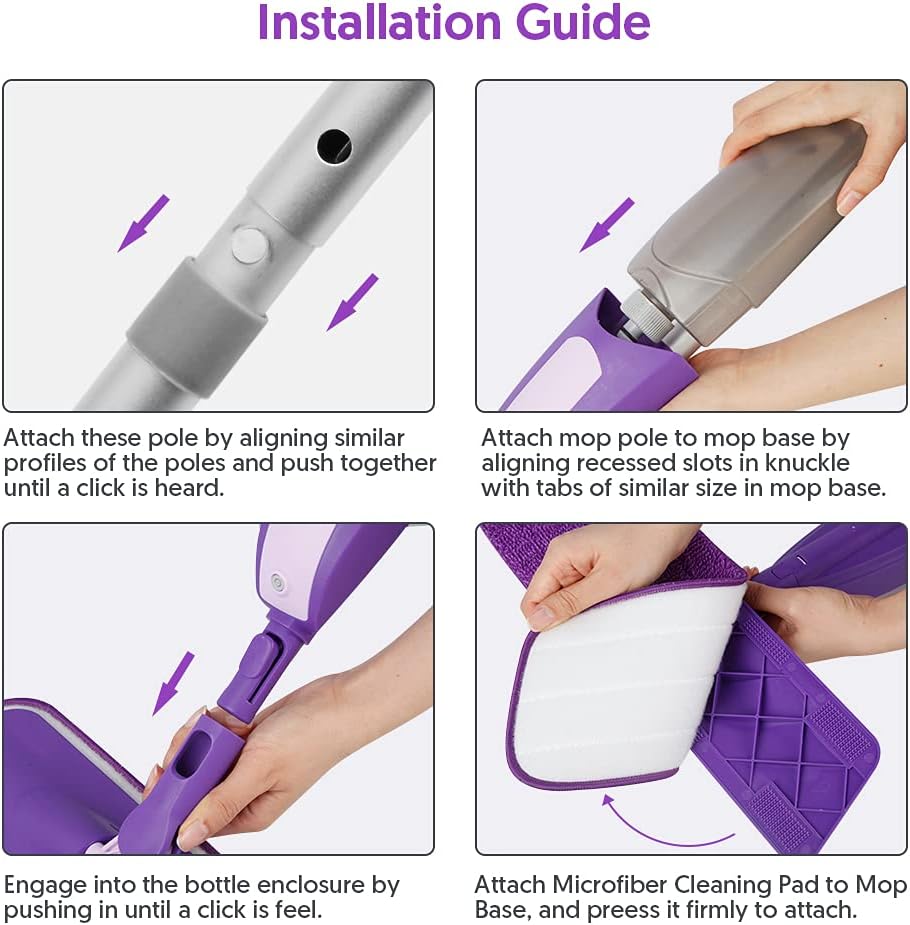 Installation Guide

Attach these pole by aligning similar profiles of the poles and push together until a click is heard.

Attach mop pole to mop base by aligning recessed slots in knuckle with tabs of similar size in mop base.

Engage into the bottle enclosure by pushing in until a click is feel.

Attach Microfiber Cleaning Pad to Mop Base, and preess it firmly to attach.