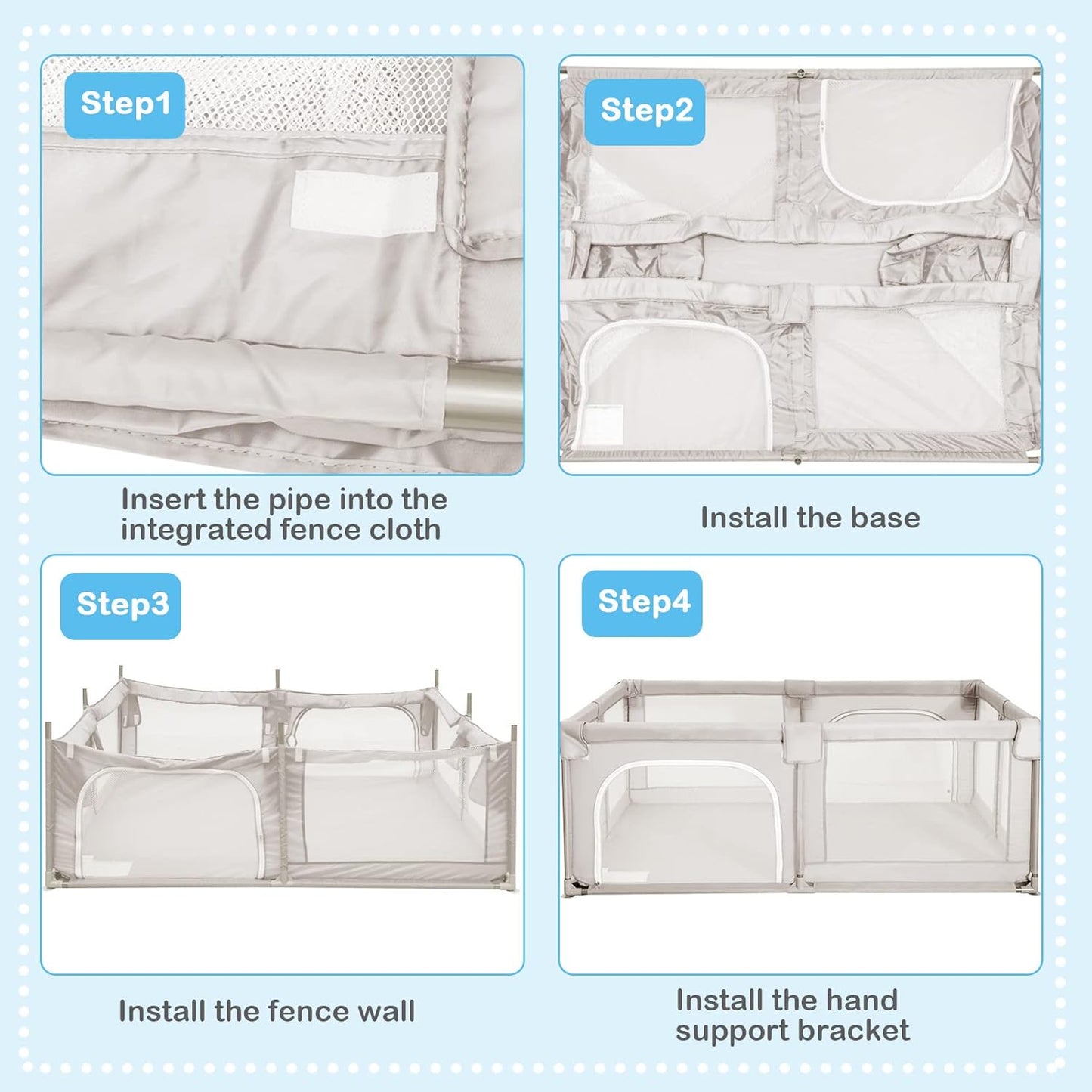 Step1

Insert the pipe into the integrated fence cloth

Step2

Install the base

Step3

Install the fence wall

Step4

Install the hand support bracket