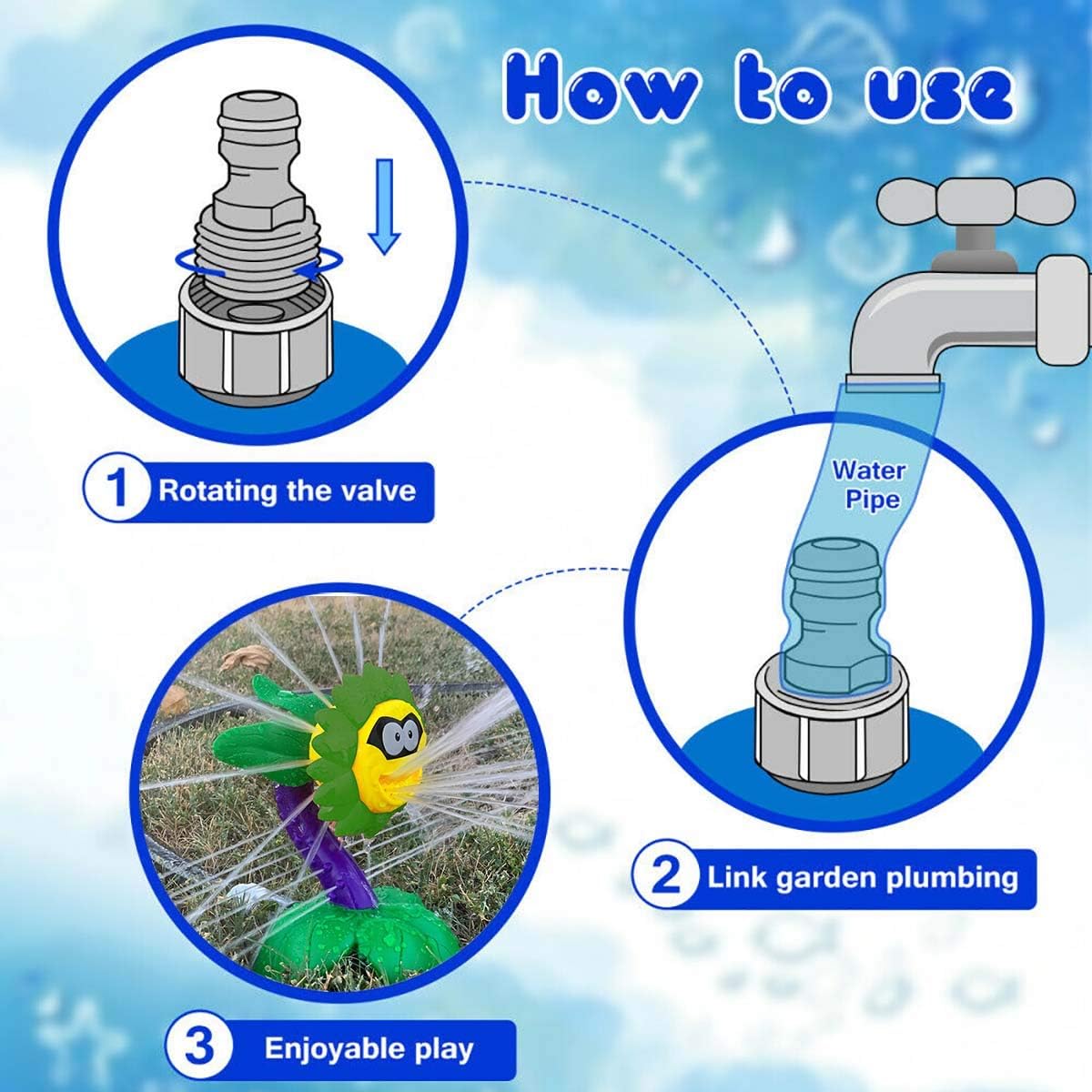 How to use

1 Rotating the valve

Water Pipe

2 Link garden plumbing

3 Enjoyable play