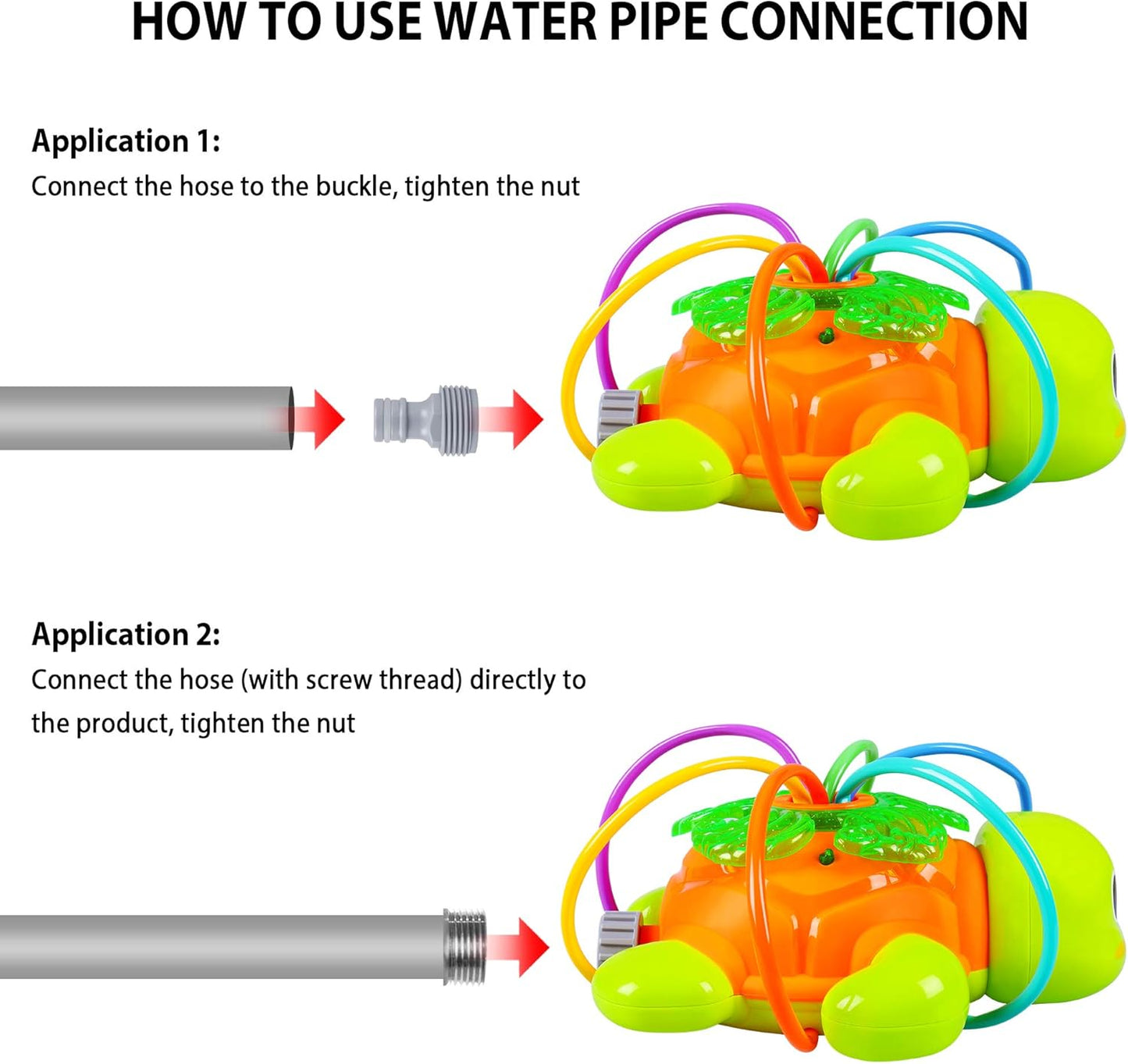 HOW TO USE WATER PIPE CONNECTION

Application 1:
Connect the hose to the buckle, tighten the nut

Application 2:
Connect the hose (with screw thread) directly to the product, tighten the nut