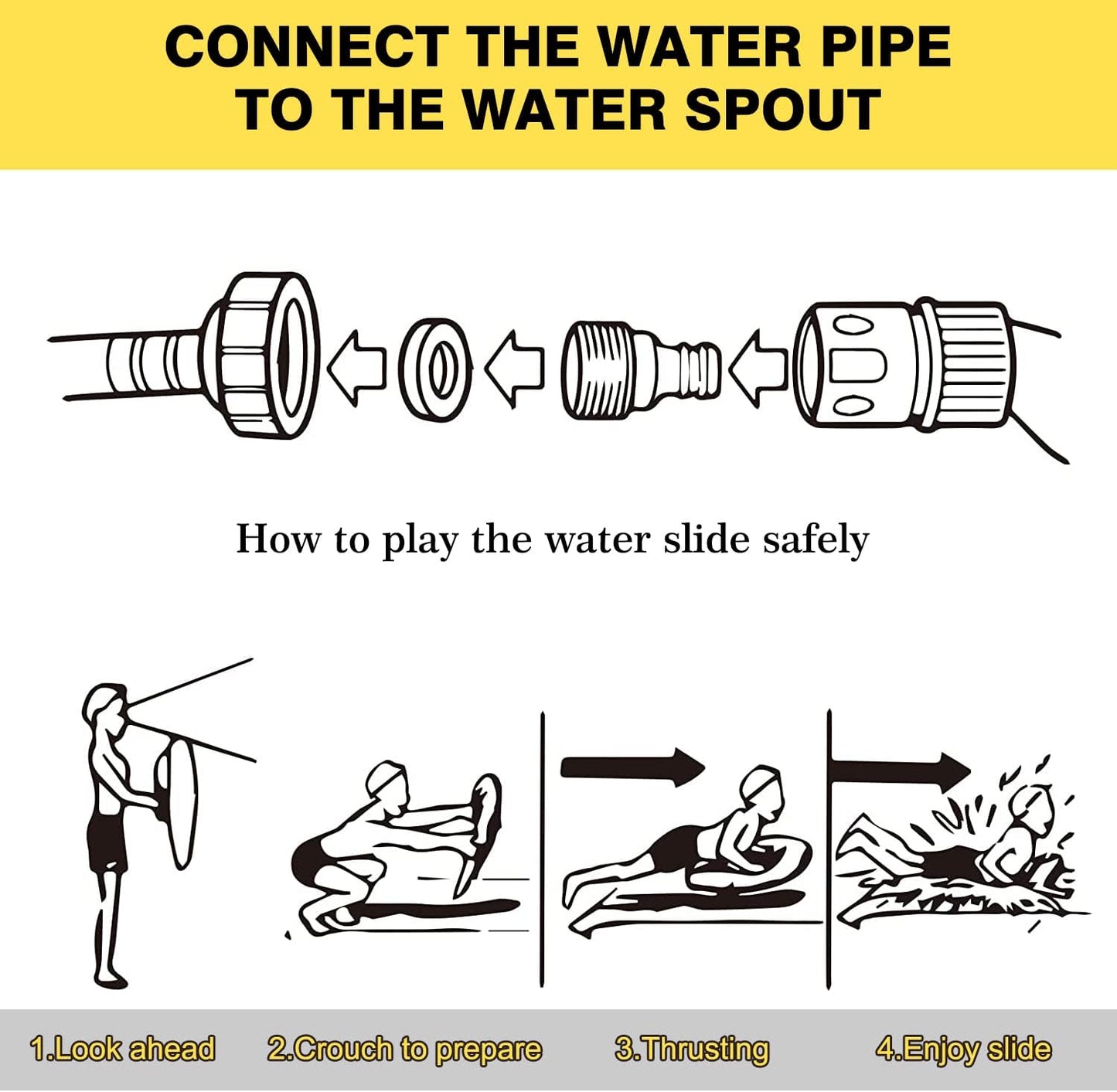 CONNECT THE WATER PIPE TO THE WATER SPOUT

How to play the water slide safely

1.Look ahead
2.Crouch to prepare
3.Thrusting
4.Enjoy slide