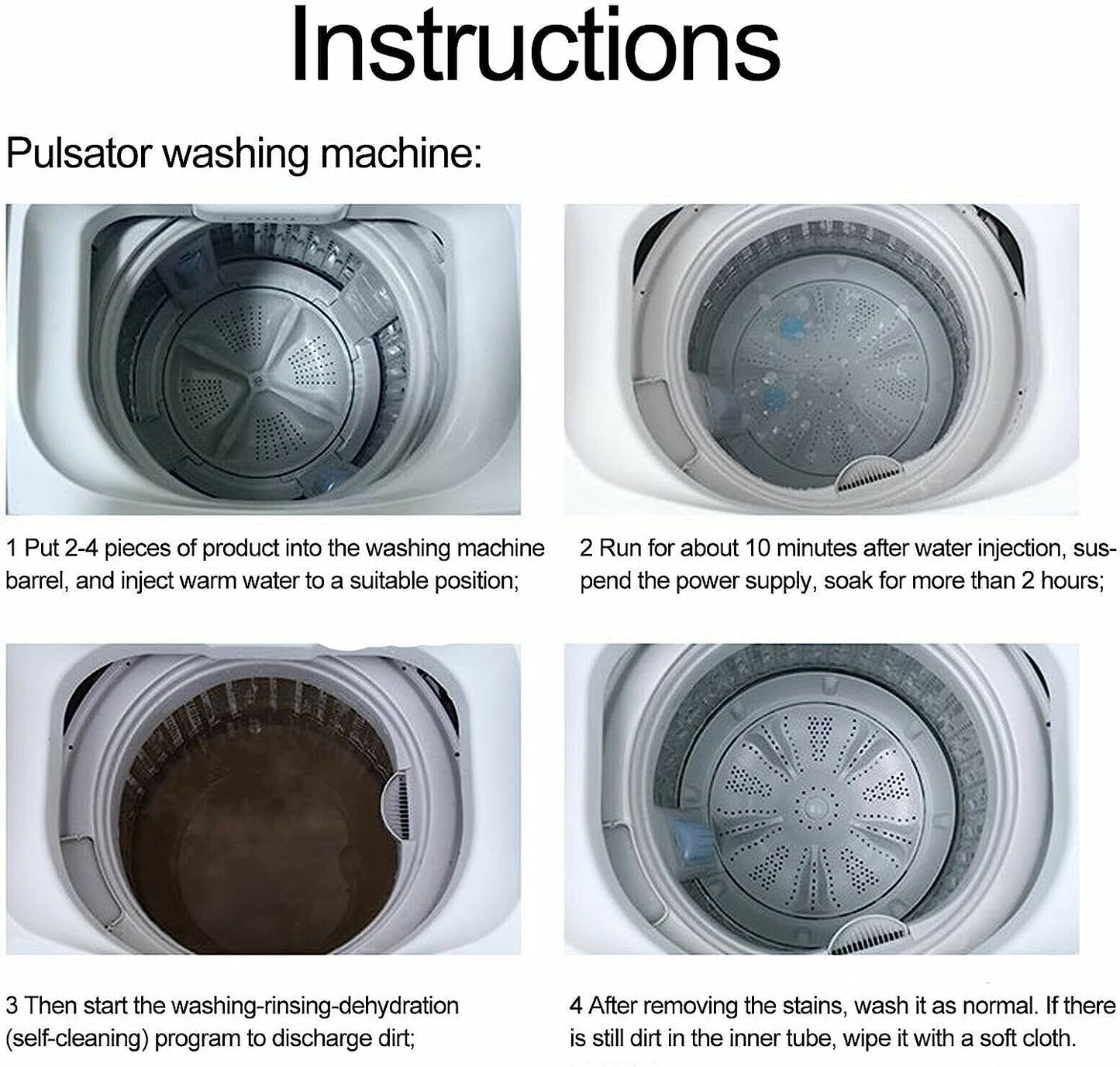 Instructions

Pulsator washing machine:

1 Put 2-4 pieces of product into the washing machine barrel, and inject warm water to a suitable position;

2 Run for about 10 minutes after water injection, suspend the power supply, soak for more than 2 hours;

3 Then start the washing-rinsing-dehydration (self-cleaning) program to discharge dirt;

4 After removing the stains, wash it as normal. If there is still dirt in the inner tube, wipe it with a soft cloth.