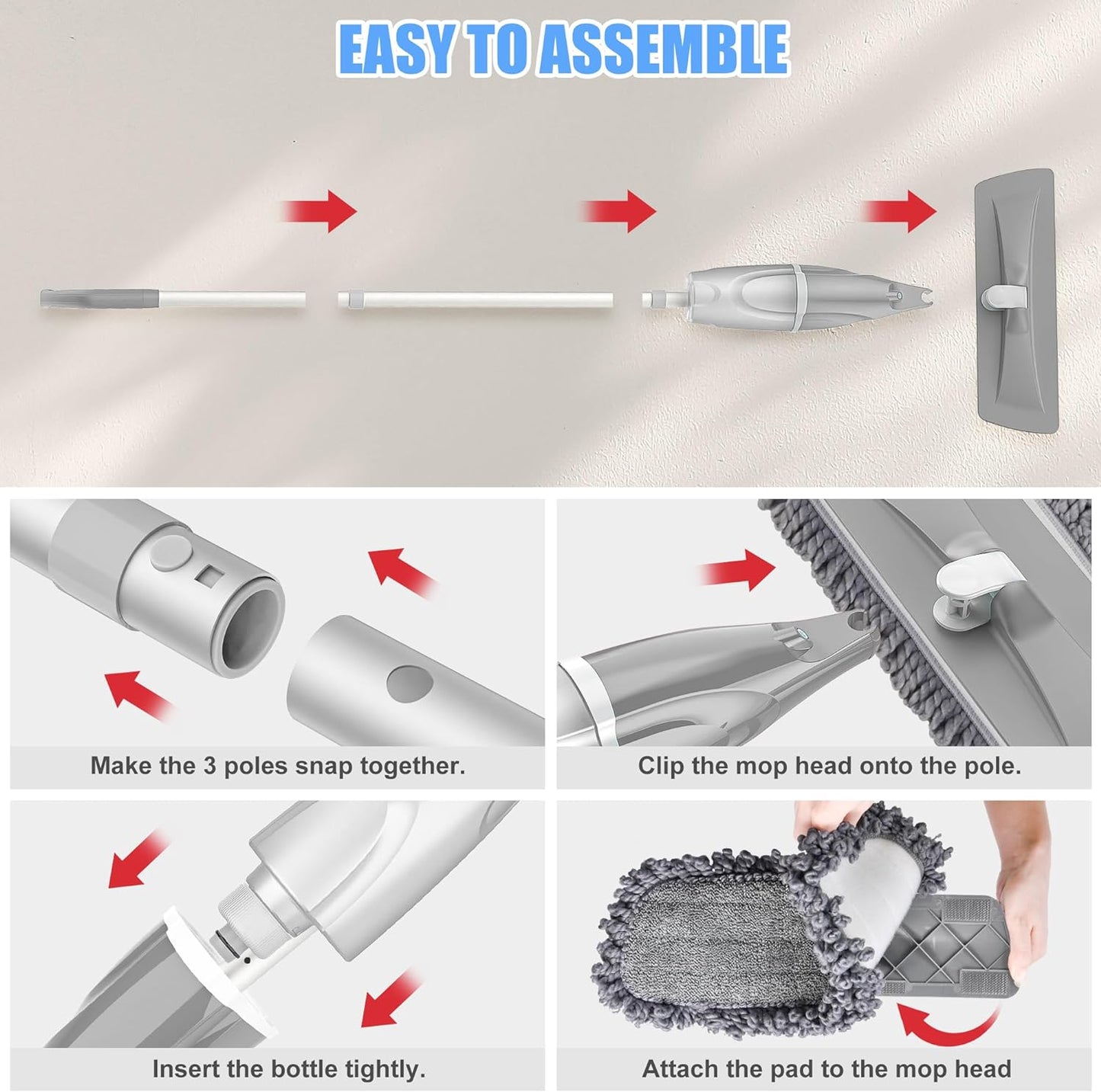 EASY TO ASSEMBLE

Make the 3 poles snap together.

Clip the mop head onto the pole.

Insert the bottle tightly.

Attach the pad to the mop head