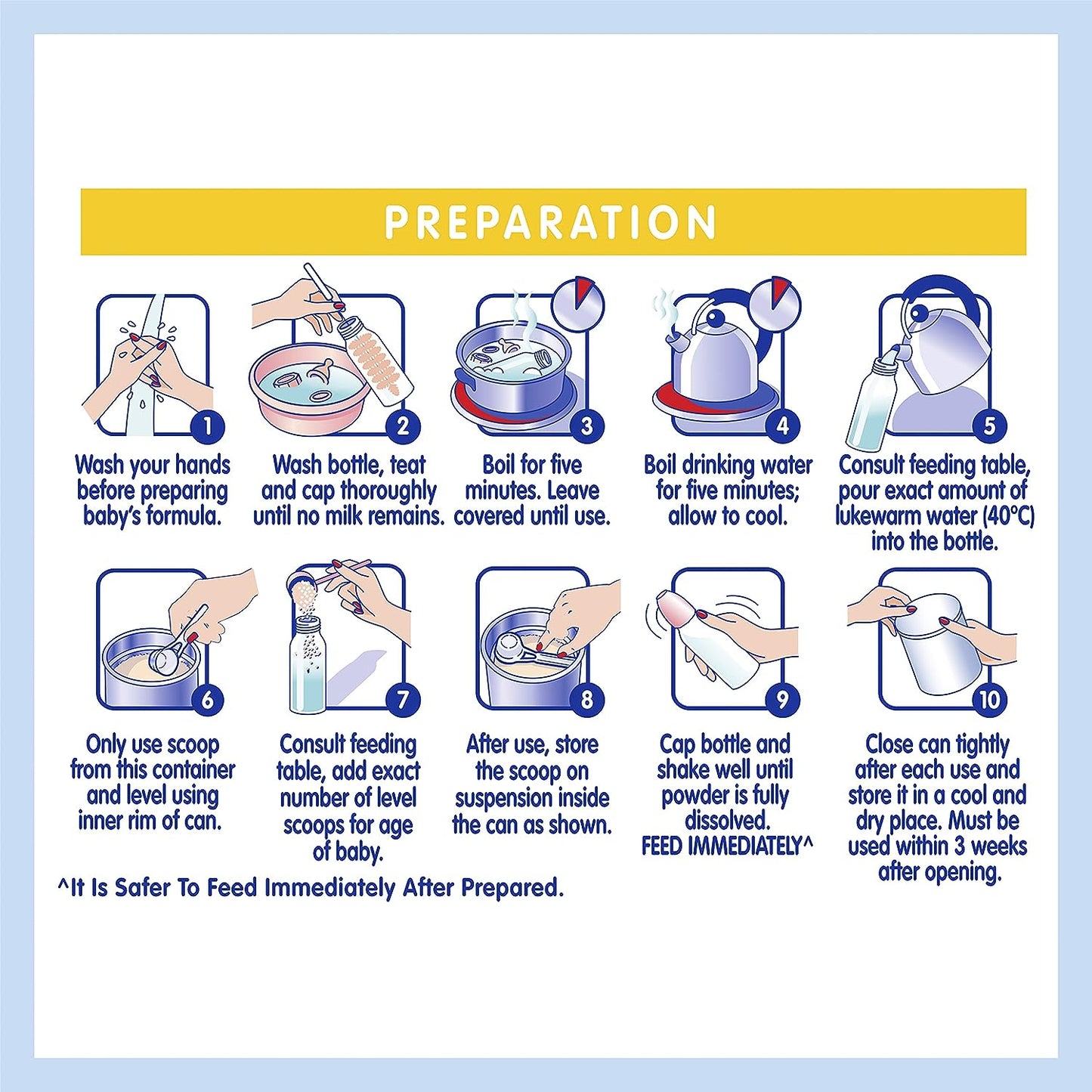 PREPARATION

1
Wash your hands before preparing baby's formula.

2
Wash bottle, teat and cap thoroughly until no milk remains.

3
Boil for five minutes. Leave covered until use.

4
Boil drinking water for five minutes; allow to cool.

5
Consult feeding table, pour exact amount of lukewarm water (40°C) into the bottle.

6
Only use scoop from this container and level using inner rim of can.

7
Consult feeding table, add exact number of level scoops for age of baby.

8
After use, store the scoop on suspension inside the can as shown.

9
Cap bottle and shake well until powder is fully dissolved.
FEED IMMEDIATELY^

10
Close can tightly after each use and store it in a cool and dry place. Must be used within 3 weeks after opening.

^It Is Safer To Feed Immediately After Prepared.