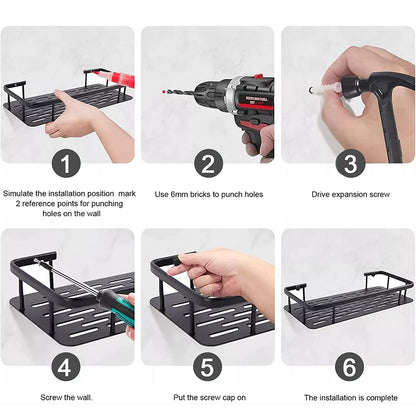 1

Simulate the installation position mark 2 reference points for punching holes on the wall

2

Use 6mm bricks to punch holes

3

Drive expansion screw

4

Screw the wall.

5

Put the screw cap on

6

The installation is complete