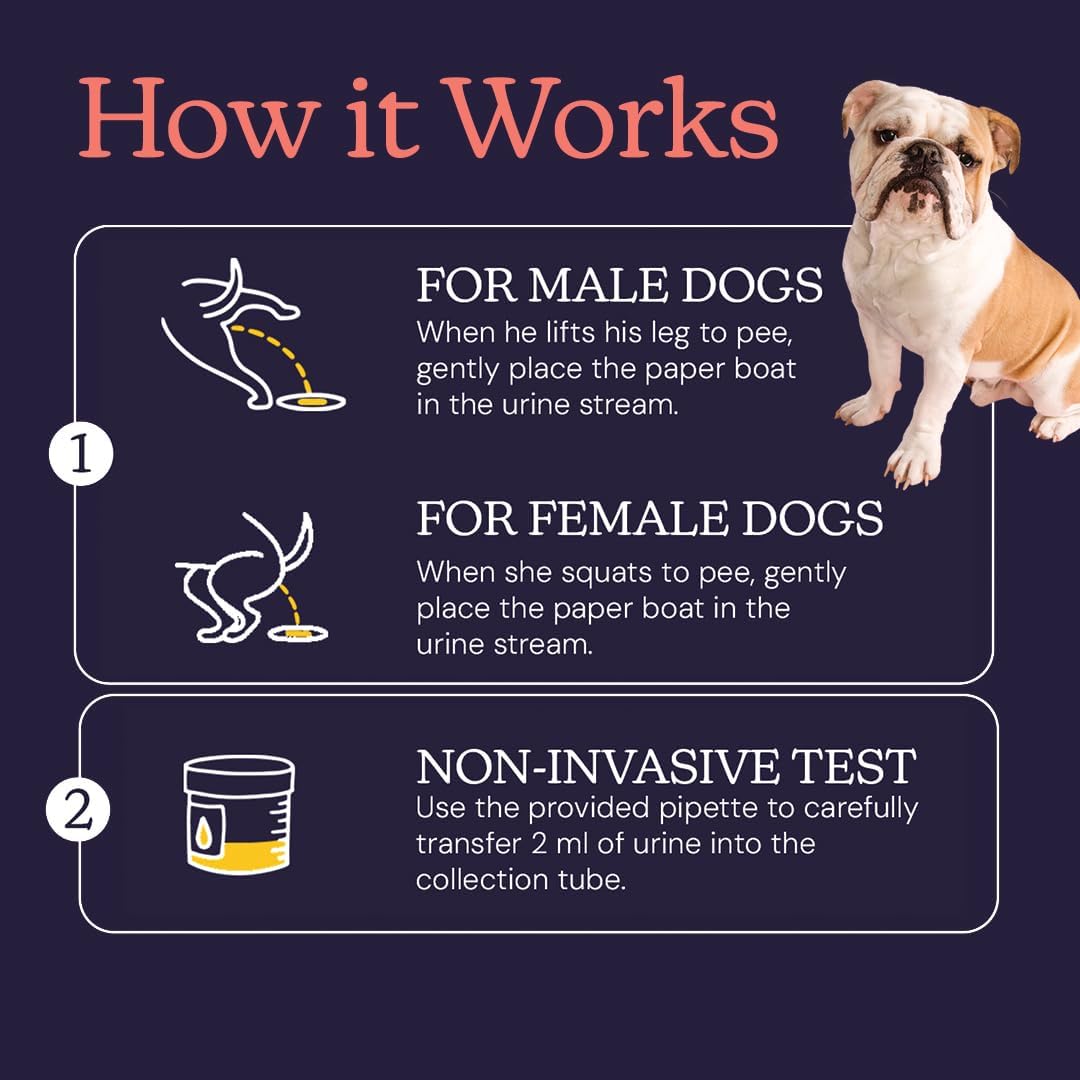 How it Works

1

FOR MALE DOGS
When he lifts his leg to pee, gently place the paper boat in the urine stream.

FOR FEMALE DOGS
When she squats to pee, gently place the paper boat in the urine stream.

2

NON-INVASIVE TEST
Use the provided pipette to carefully transfer 2 ml of urine into the collection tube.