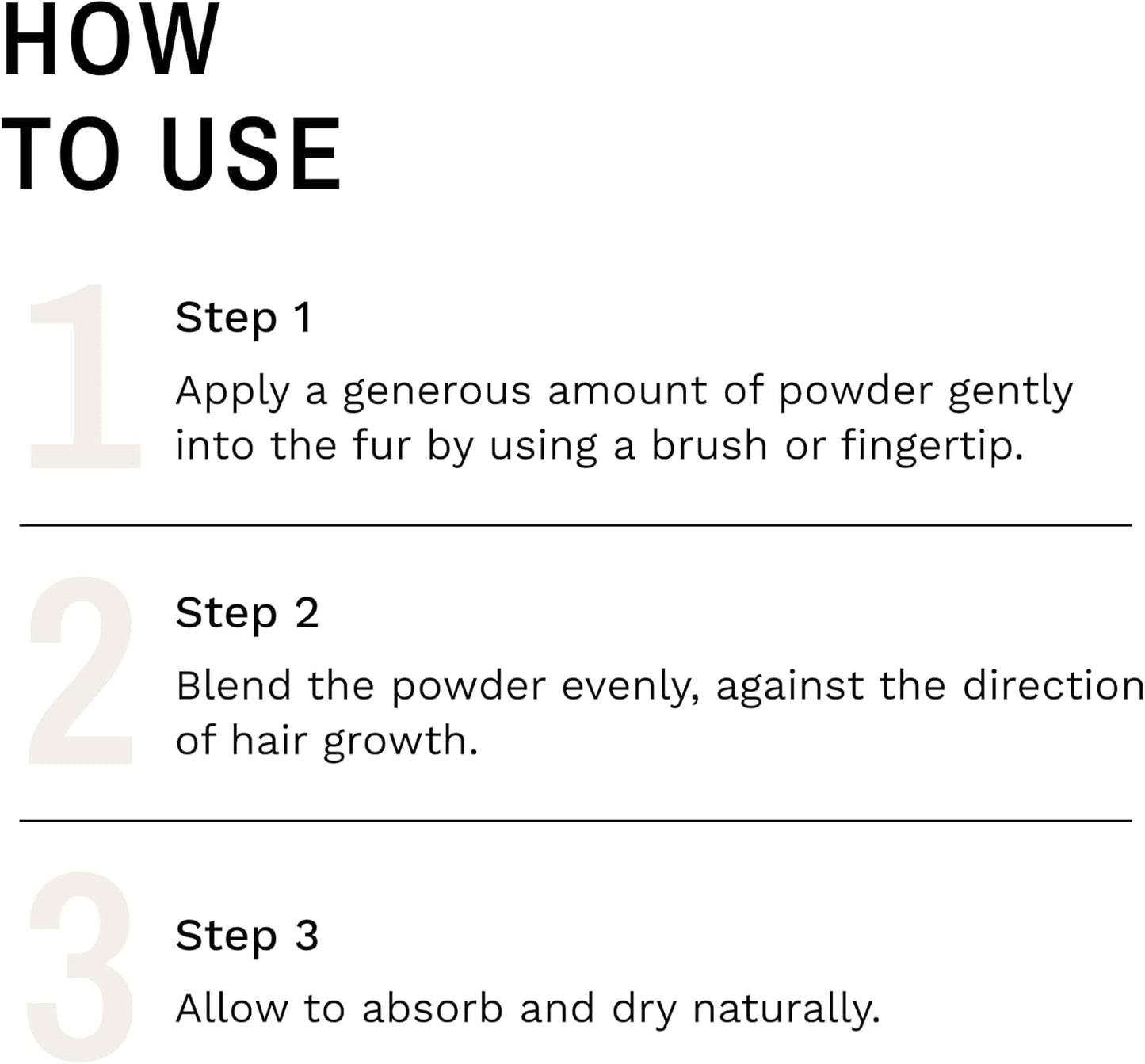 HOW TO USE

1

Step 1

Apply a generous amount of powder gently into the fur by using a brush or fingertip.

2

Step 2

Blend the powder evenly, against the direction of hair growth.

3

Step 3

Allow to absorb and dry naturally.