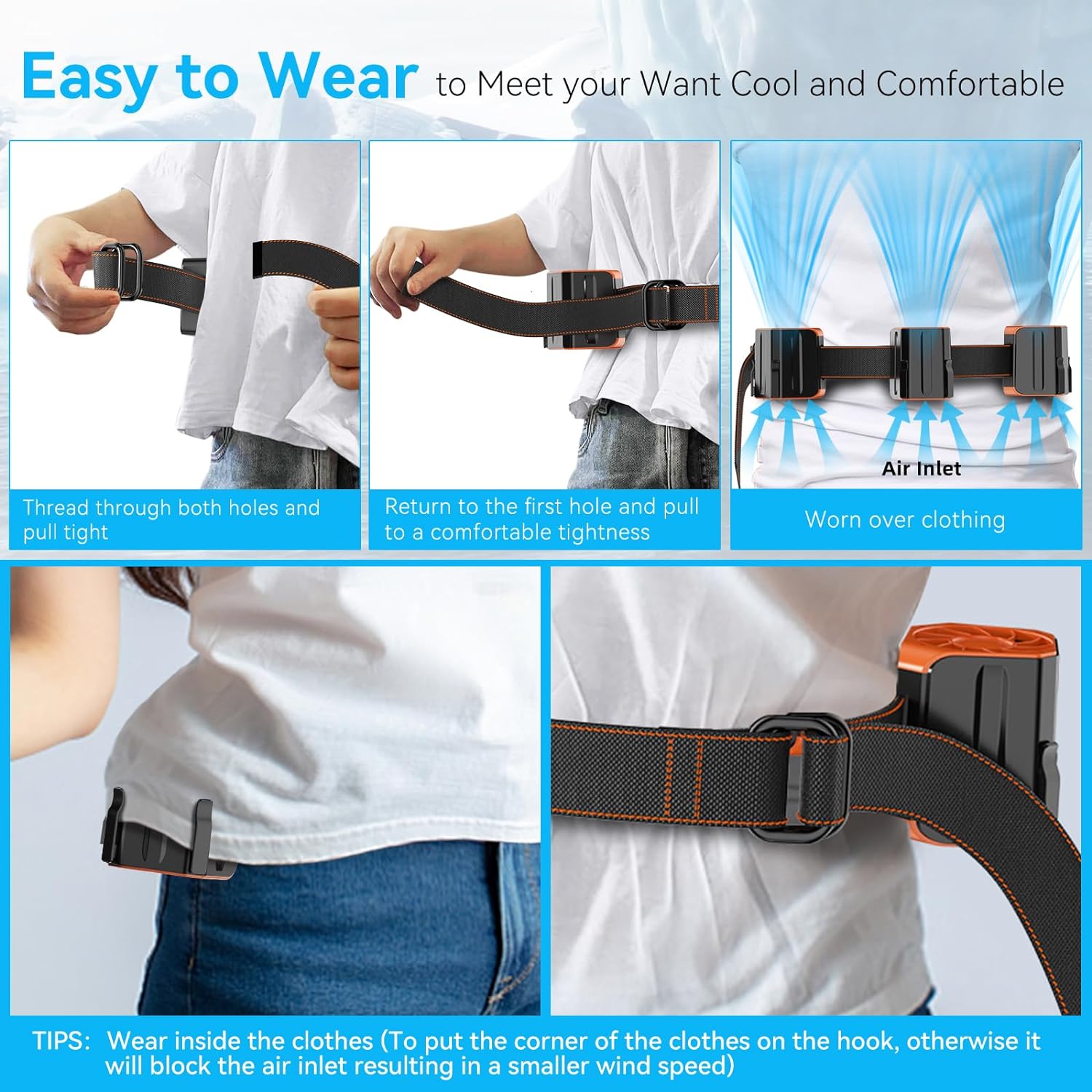 Easy to Wear to Meet your Want Cool and Comfortable

Thread through both holes and pull tight

Return to the first hole and pull to a comfortable tightness

Air Inlet

Worn over clothing

TIPS: Wear inside the clothes (To put the corner of the clothes on the hook, otherwise it will block the air inlet resulting in a smaller wind speed)