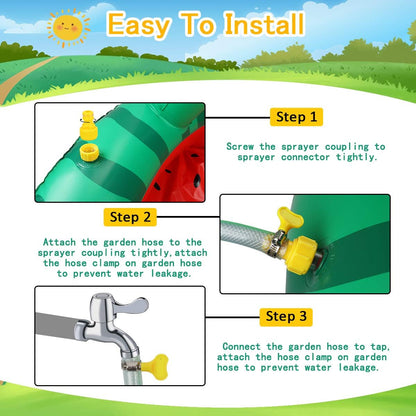 Easy To Install

Step 1

Screw the sprayer coupling to sprayer connector tightly.

Step 2

Attach the garden hose to the sprayer coupling tightly,attach the hose clamp on garden hose to prevent water leakage.

Step 3

Connect the garden hose to tap, attach the hose clamp on garden hose to prevent water leakage.