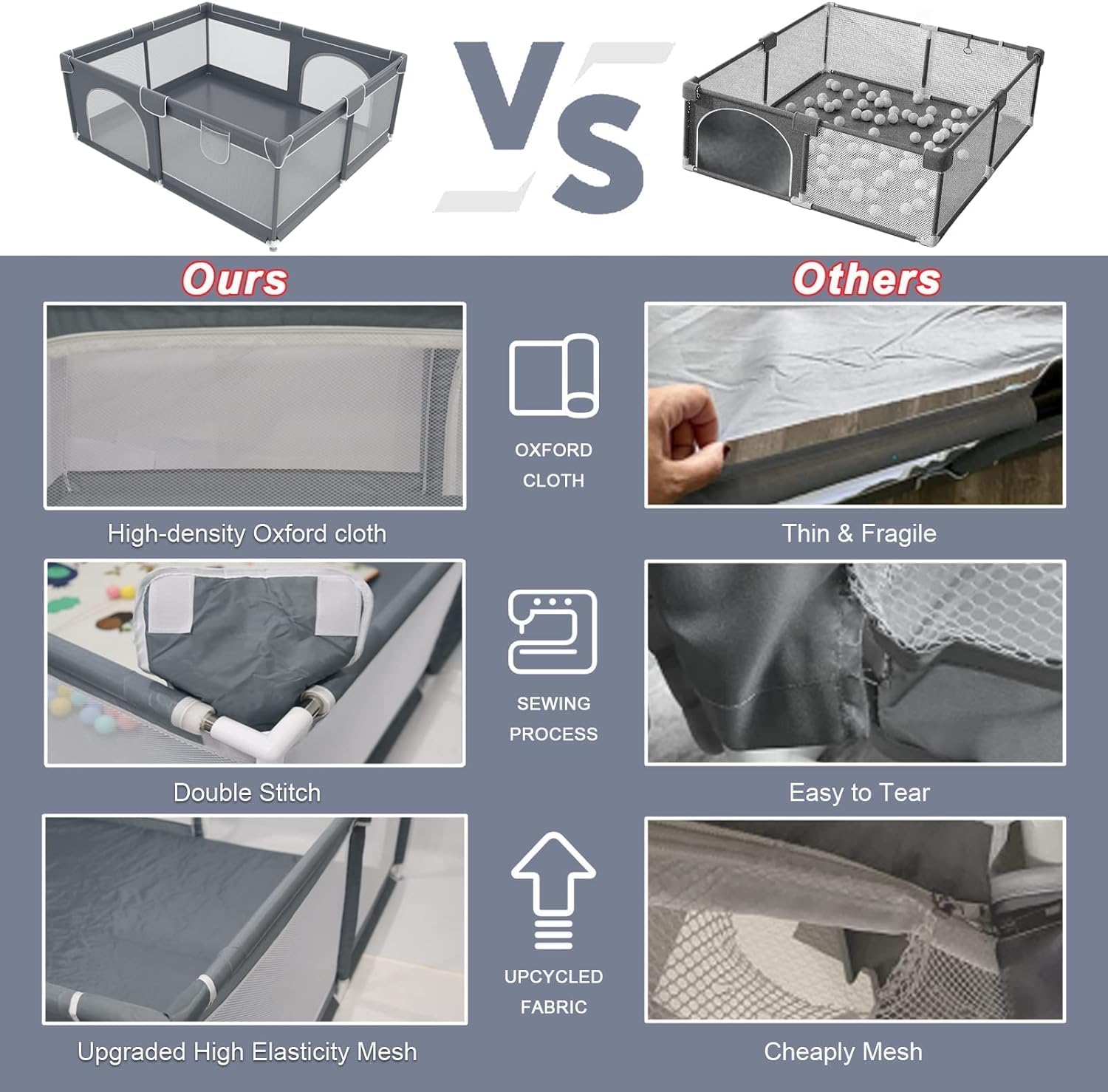 VS

Ours

Others

OXFORD CLOTH

High-density Oxford cloth

Thin & Fragile

SEWING PROCESS

Double Stitch

Easy to Tear

UPCYCLED FABRIC

Upgraded High Elasticity Mesh

Cheaply Mesh