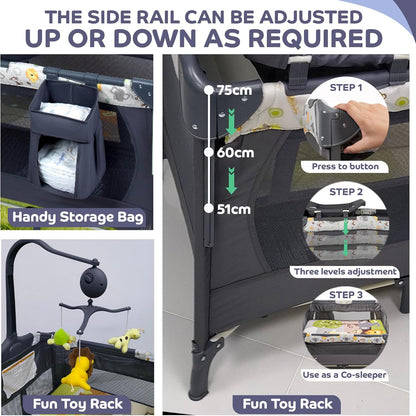 THE SIDE RAIL CAN BE ADJUSTED
UP OR DOWN AS REQUIRED

Handy Storage Bag

Fun Toy Rack

75cm
60cm
51cm

STEP 1
Press to button

STEP 2
Three levels adjustment

STEP 3
Use as a Co-sleeper

Fun Toy Rack