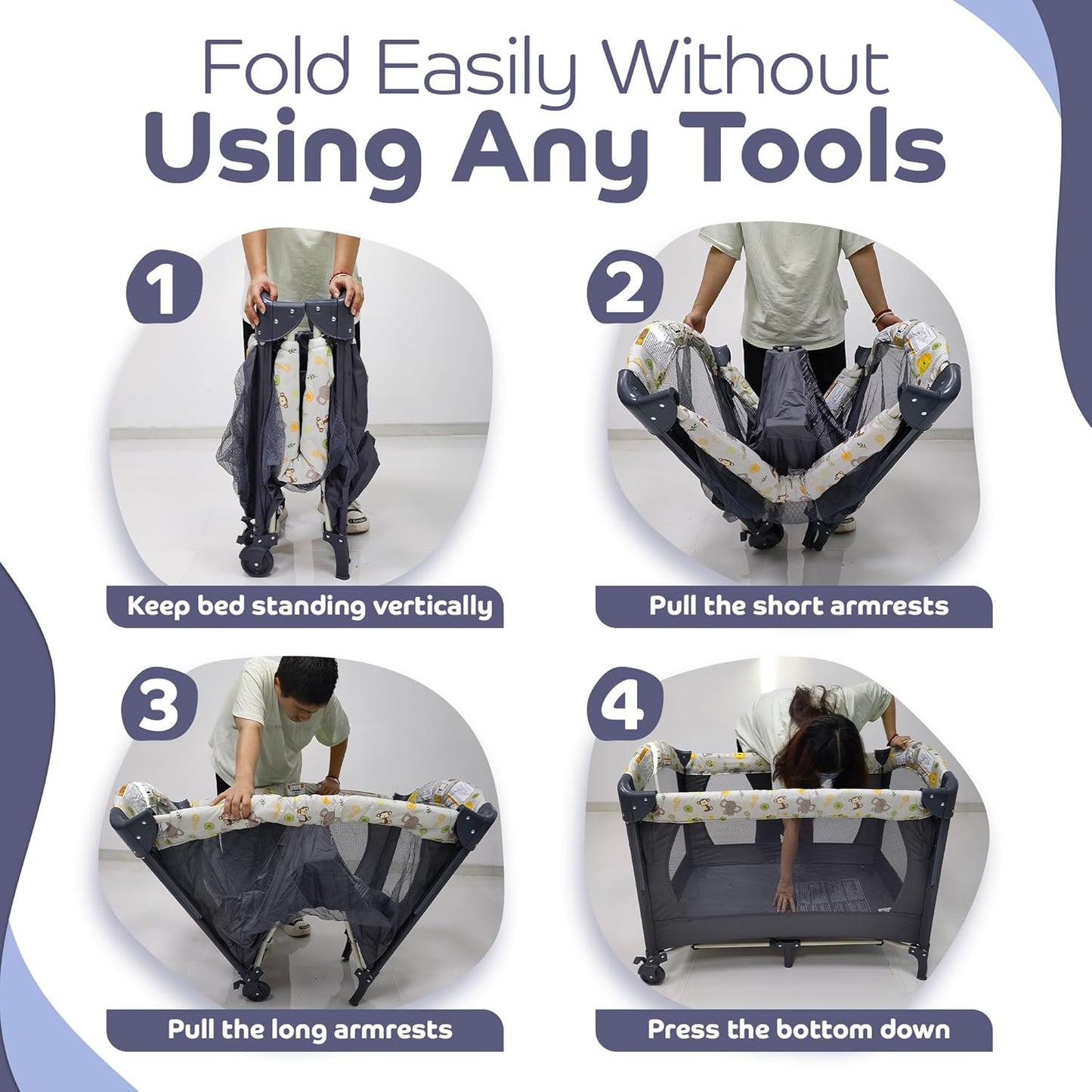 Fold Easily Without
Using Any Tools

1

Keep bed standing vertically

2

Pull the short armrests

3

Pull the long armrests

4

Press the bottom down