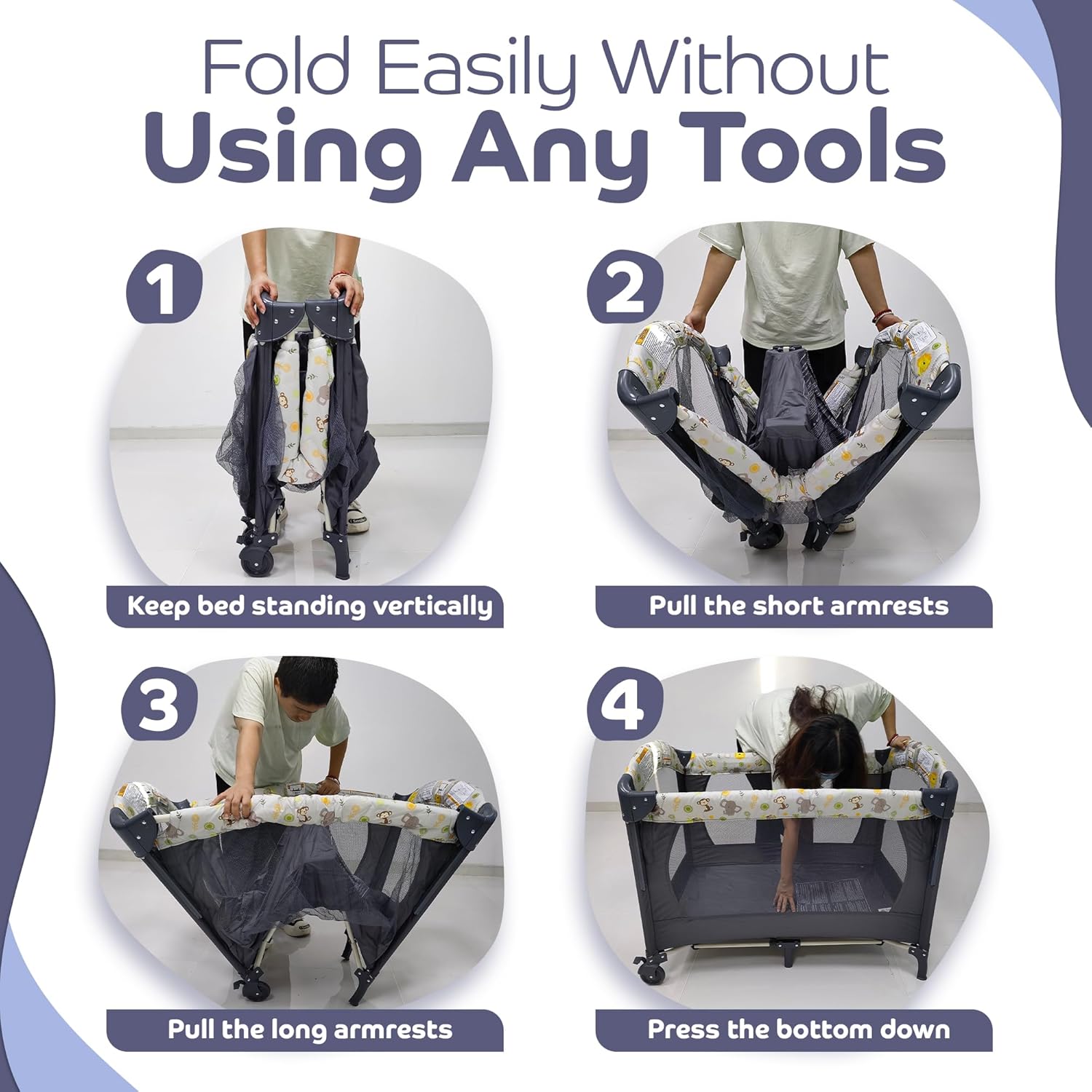 Fold Easily Without
Using Any Tools

1

Keep bed standing vertically

2

Pull the short armrests

3

Pull the long armrests

4

Press the bottom down